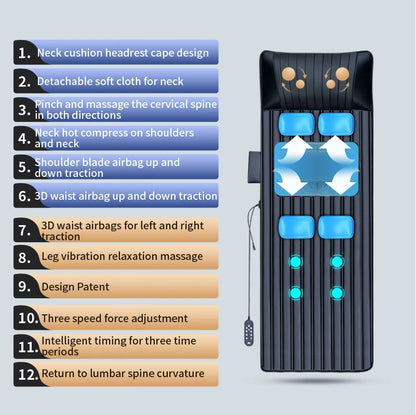 1. Neck cushion headrest cape design

2. Detachable soft cloth for neck

3. Pinch and massage the cervical spine in both directions

4. Neck hot compress on shoulders and neck

5. Shoulder blade airbag up and down traction

6. 3D waist airbag up and down traction

7. 3D waist airbags for left and right traction

8. Leg vibration relaxation massage

9. Design Patent

10. Three speed force adjustment

11. Intelligent timing for three time periods

12. Return to lumbar spine curvature