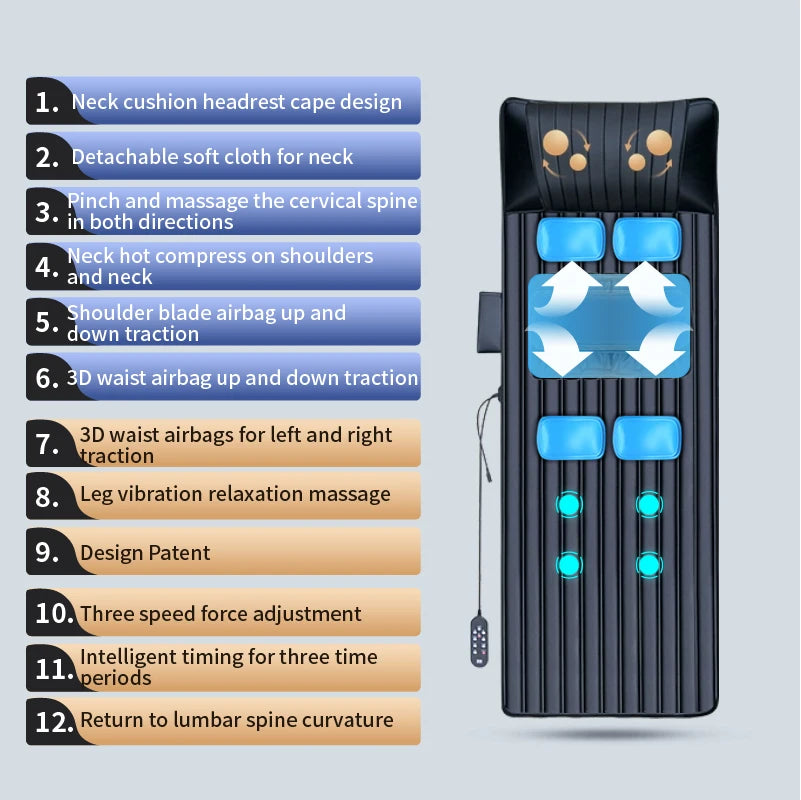 1. Neck cushion headrest cape design

2. Detachable soft cloth for neck

3. Pinch and massage the cervical spine in both directions

4. Neck hot compress on shoulders and neck

5. Shoulder blade airbag up and down traction

6. 3D waist airbag up and down traction

7. 3D waist airbags for left and right traction

8. Leg vibration relaxation massage

9. Design Patent

10. Three speed force adjustment

11. Intelligent timing for three time periods

12. Return to lumbar spine curvature